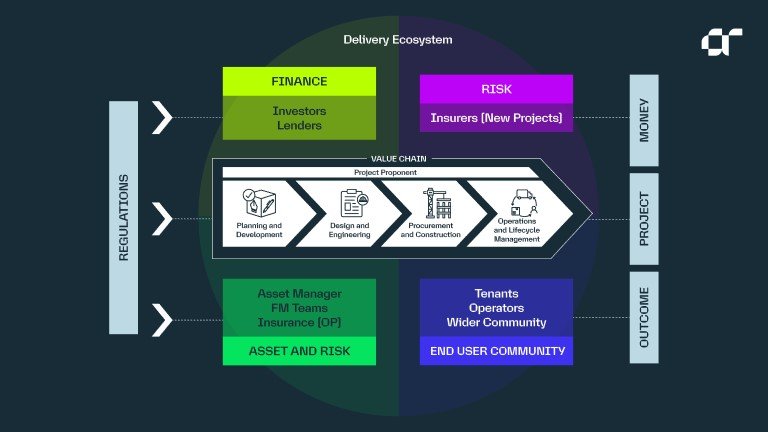 Delivery Ecosystem

REGULATIONS

FINANCE

Investors
Lenders

RISK

Insurers (New Projects)

MONEY

VALUE CHAIN

Project Proponent

Planning and Development

Design and Engineering

Procurement and Construction

Operations and Lifecycle Management

PROJECT

Asset Manager
FM Teams
Insurance (OP)

ASSET AND RISK

Tenants
Operators
Wider Community

END USER COMMUNITY

OUTCOME